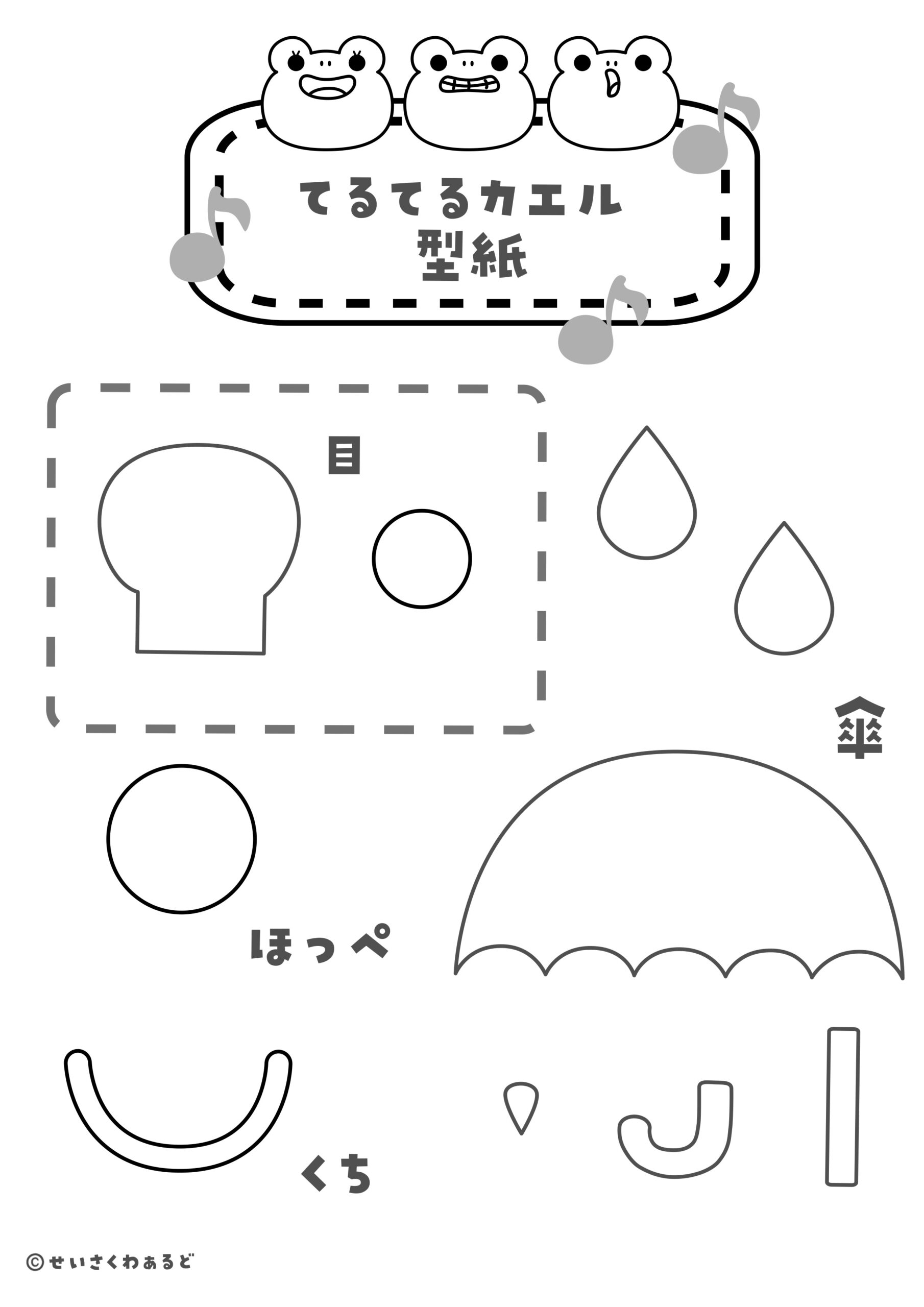 てるてるカエル
型紙

目

傘

ほっぺ

くち

©せいさくわぁるど